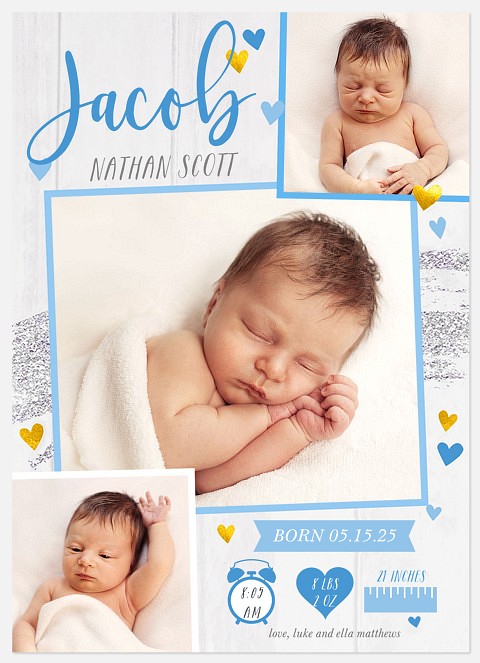 Jacob
NATHAN SCOTT

BORN 05.15.25

8:05 AM

8 LBS 2 OZ

21 INCHES

love, luke and ella matthews